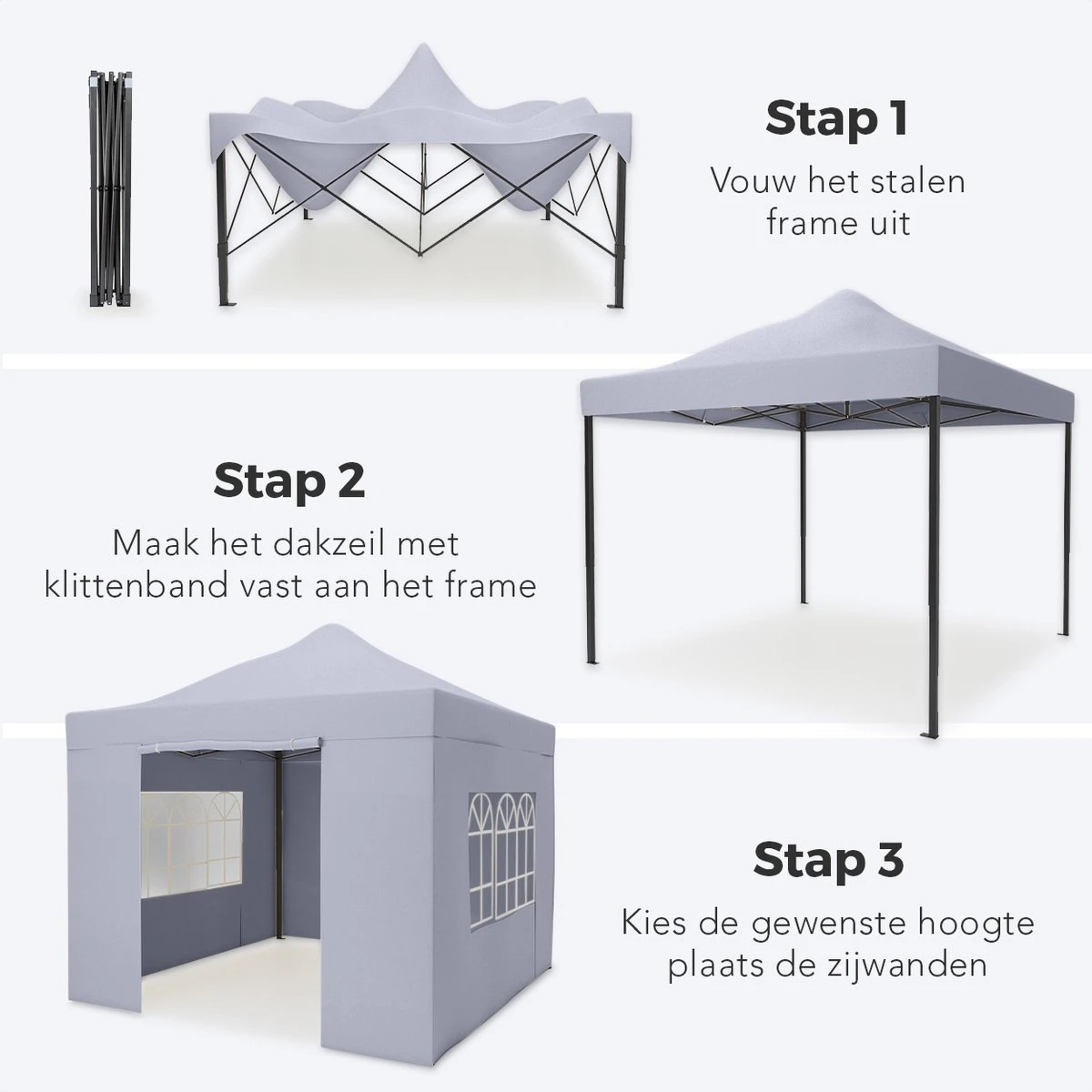 Stap 1
Vouw het stalen frame uit

Stap 2
Maak het dakzeil met klittenband vast aan het frame

Stap 3
Kies de gewenste hoogte plaats de zijwanden